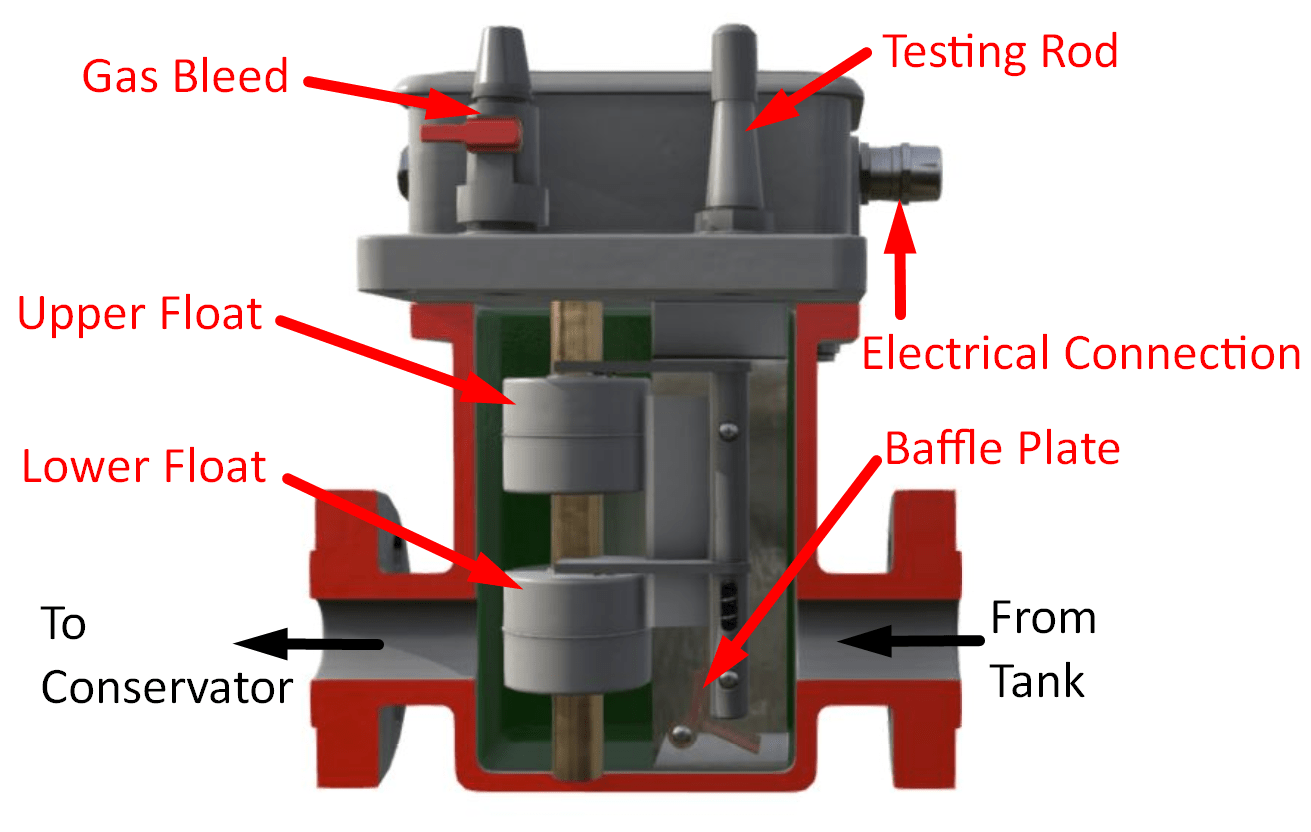 Gas Bleed
Testing Rod
Upper Float
Electrical Connection
Lower Float
Baffle Plate
To Conservator
From Tank