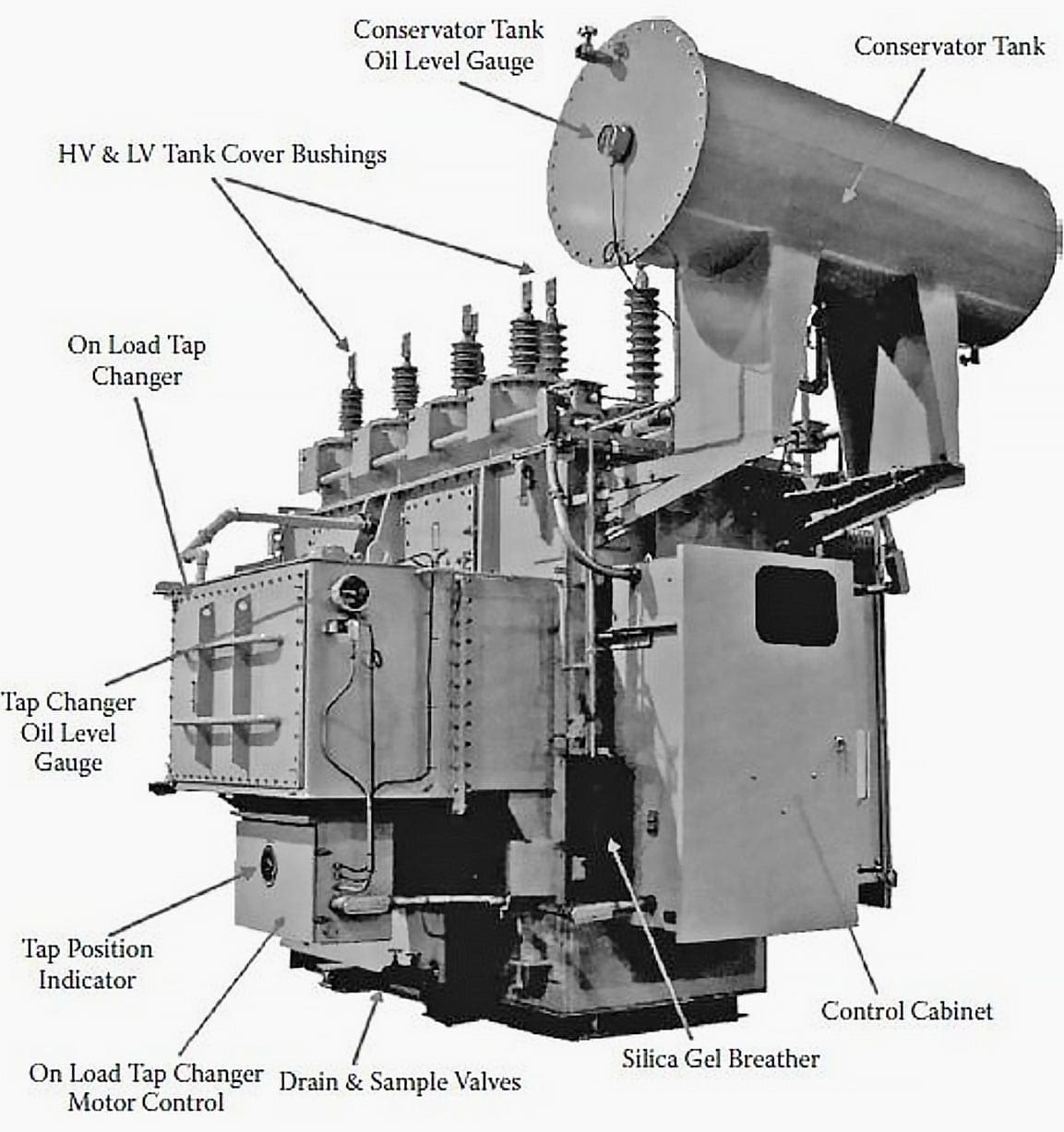 Conservator Tank
Oil Level Gauge

Conservator Tank

HV & LV Tank Cover Bushings

On Load Tap Changer

Tap Changer Oil Level Gauge

Tap Position Indicator

On Load Tap Changer Motor Control

Drain & Sample Valves

Silica Gel Breather

Control Cabinet