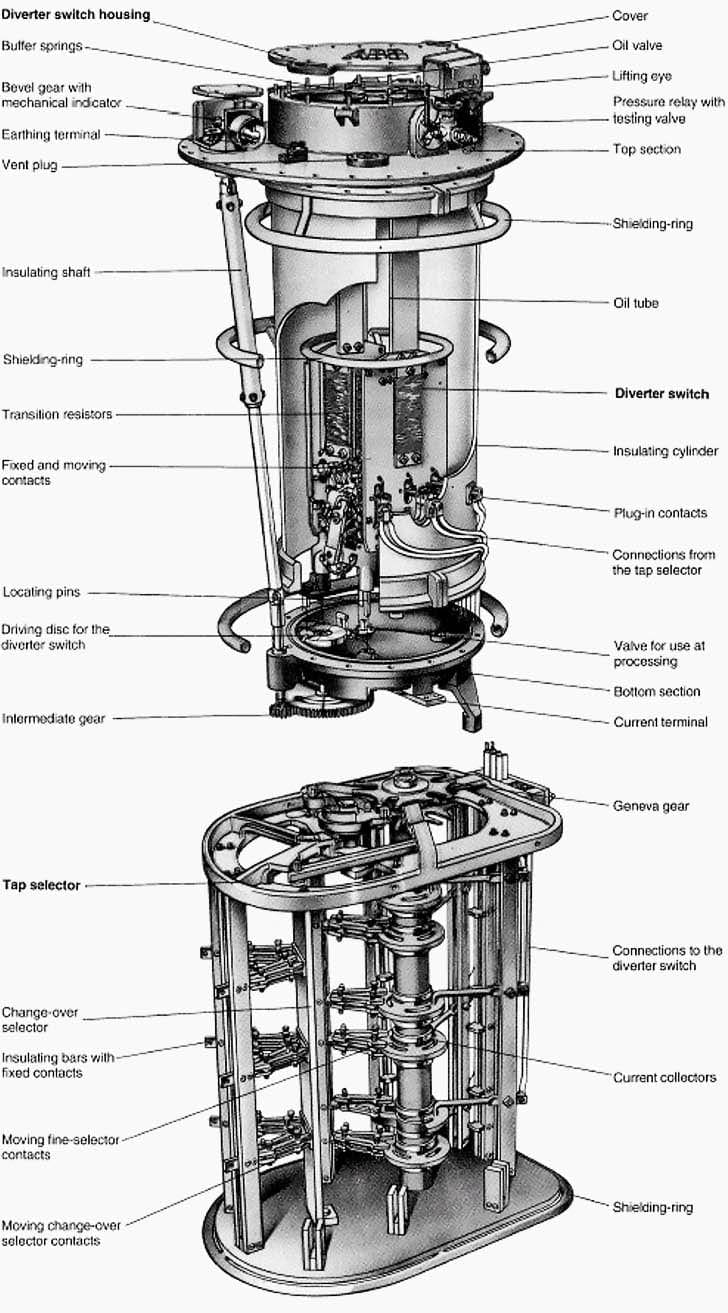 Diverter switch housing
Buffer springs
Bevel gear with mechanical indicator
Earthing terminal
Vent plug
Insulating shaft
Shielding-ring
Transition resistors
Fixed and moving contacts
Locating pins
Driving disc for the diverter switch
Intermediate gear

Cover
Oil valve
Lifting eye
Pressure relay with testing valve
Top section
Shielding-ring
Oil tube
Diverter switch
Insulating cylinder
Plug-in contacts
Connections from the tap selector
Valve for use at processing
Bottom section
Current terminal

Tap selector
Change-over selector
Insulating bars with fixed contacts
Moving fine-selector contacts
Moving change-over selector contacts

Geneva gear
Connections to the diverter switch
Current collectors
Shielding-ring